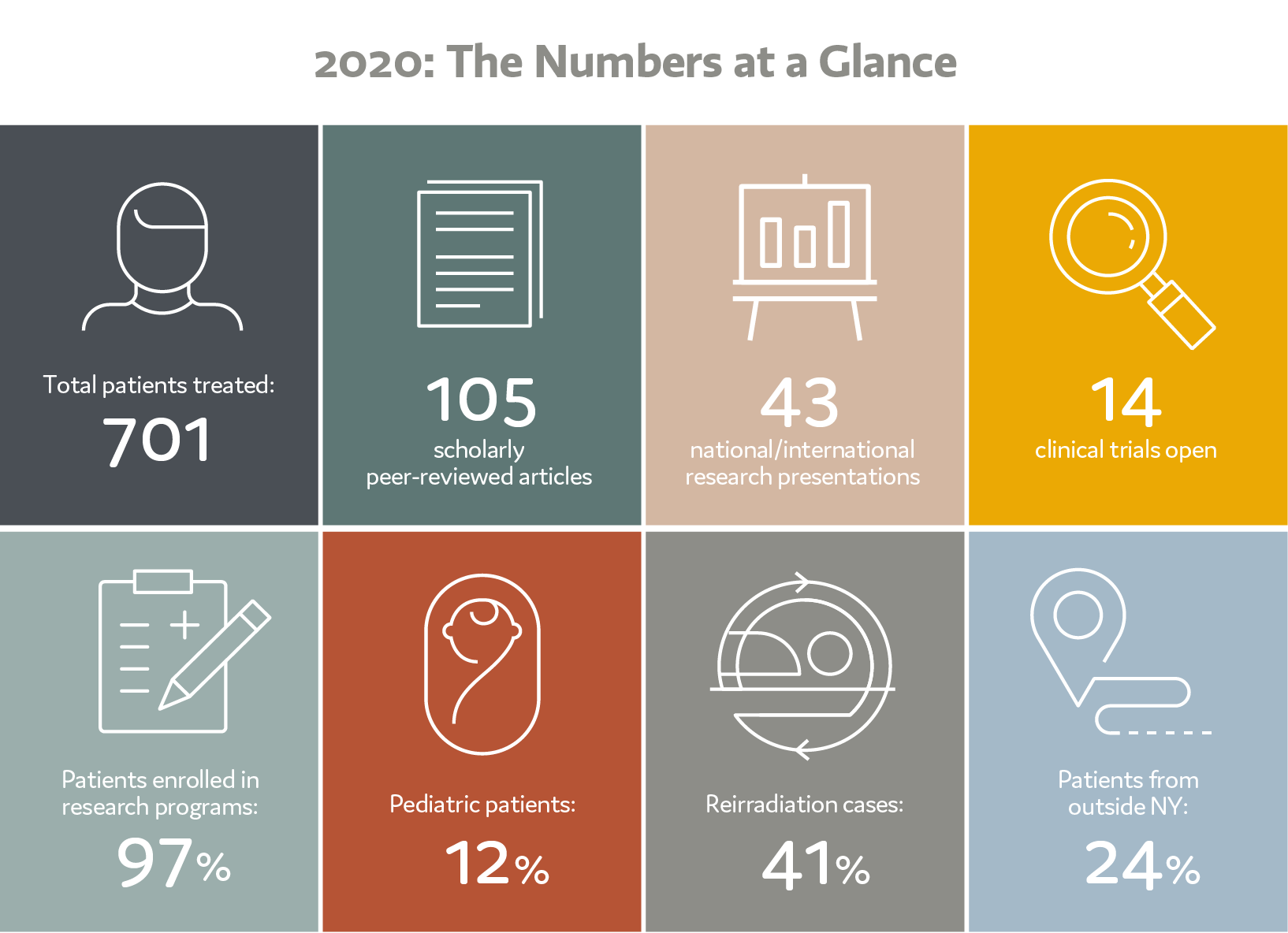 2020: The Numbers at a Glance

Total patients treated:
701

105
scholarly peer-reviewed articles

43
national/international research presentations

14
clinical trials open

Patients enrolled in research programs:
97%

Pediatric patients:
12%

Reirradiation cases:
41%

Patients from outside NY:
24%